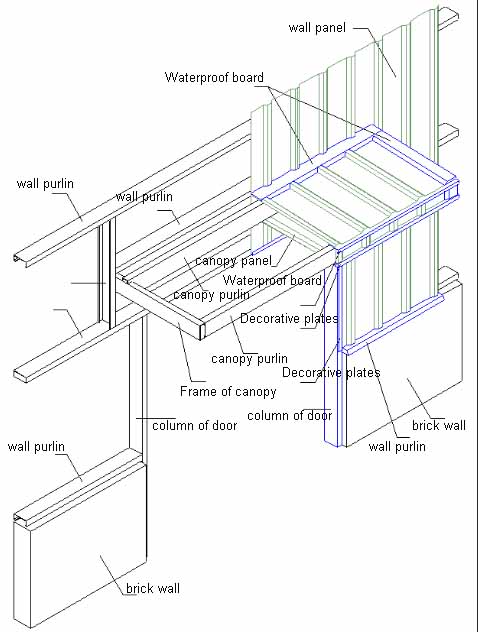 wall panel

Waterproof board

wall purlin

wall purlin

canopy panel

Waterproof board

canopy purlin

Decorative plates

canopy purlin

Decorative plates

Frame of canopy

column of door

column of door

brick wall

wall purlin

wall purlin

brick wall